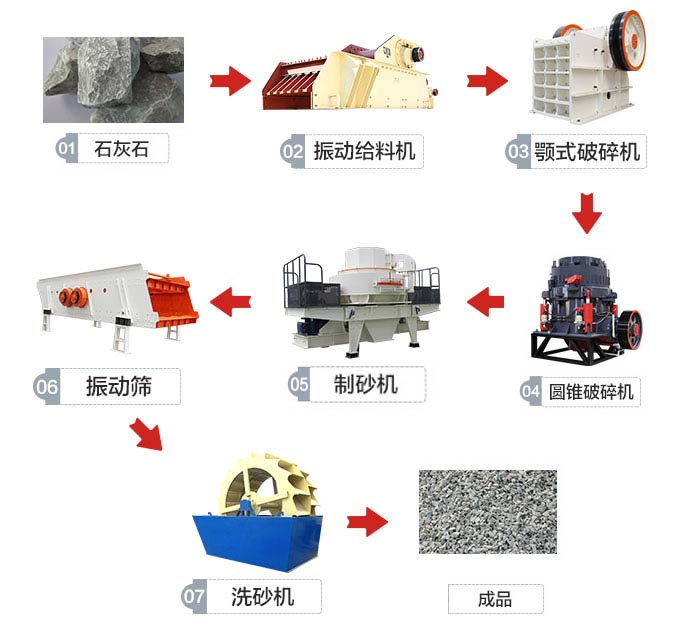 01 石灰石

02 振动给料机

03 颚式破碎机

04 圆锥破碎机

05 制砂机

06 振动筛

07 洗砂机

成品